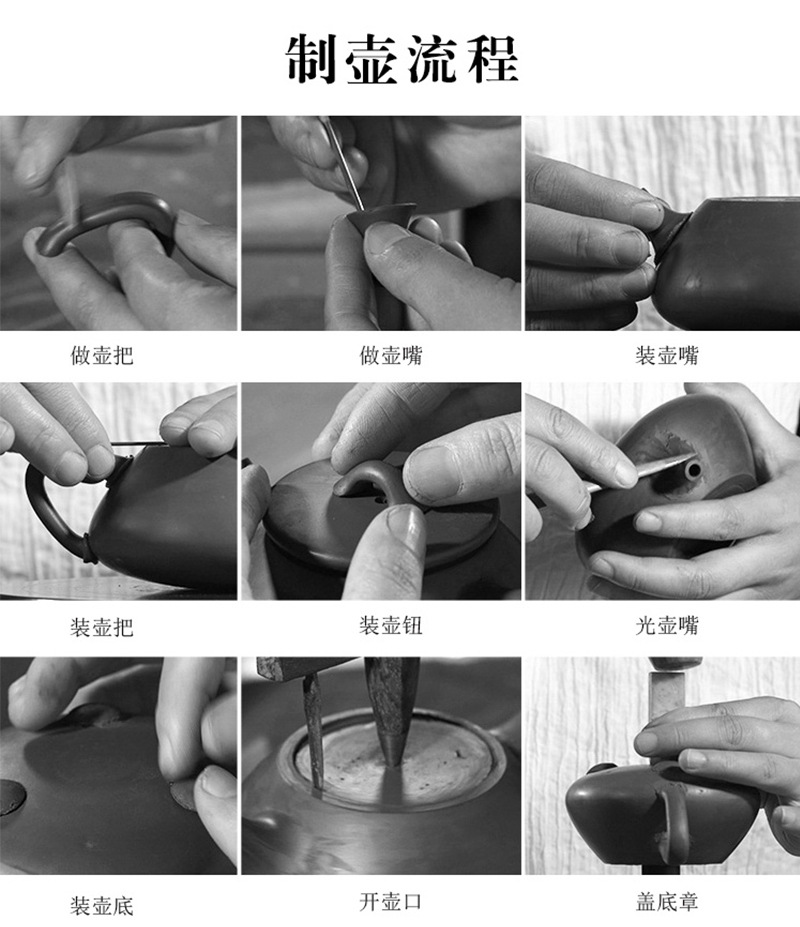 制壶流程

做壶把

做壶嘴

装壶嘴

装壶把

装壶钮

光壶嘴

装壶底

开壶口

盖底章