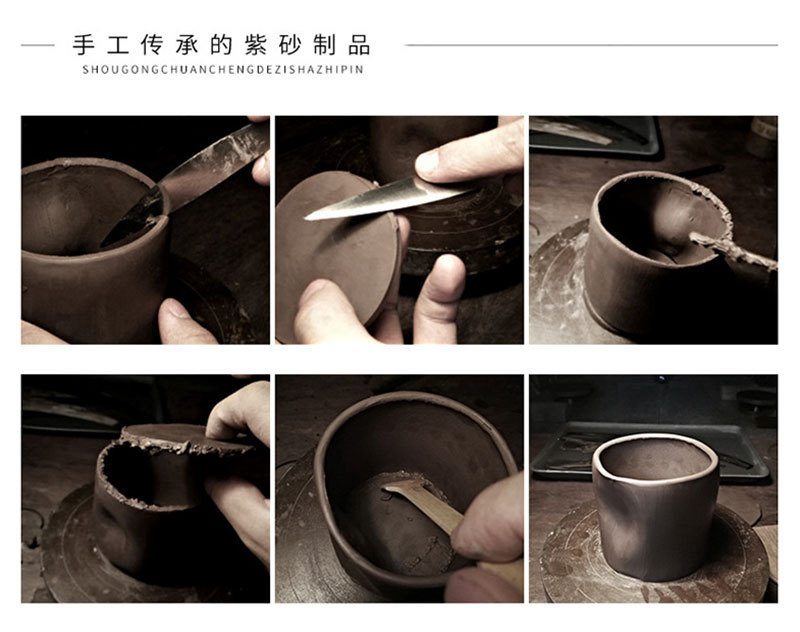 手工传承的紫砂制品
SHOUGONGCHUANCHENGDEZISHAZHIPIN