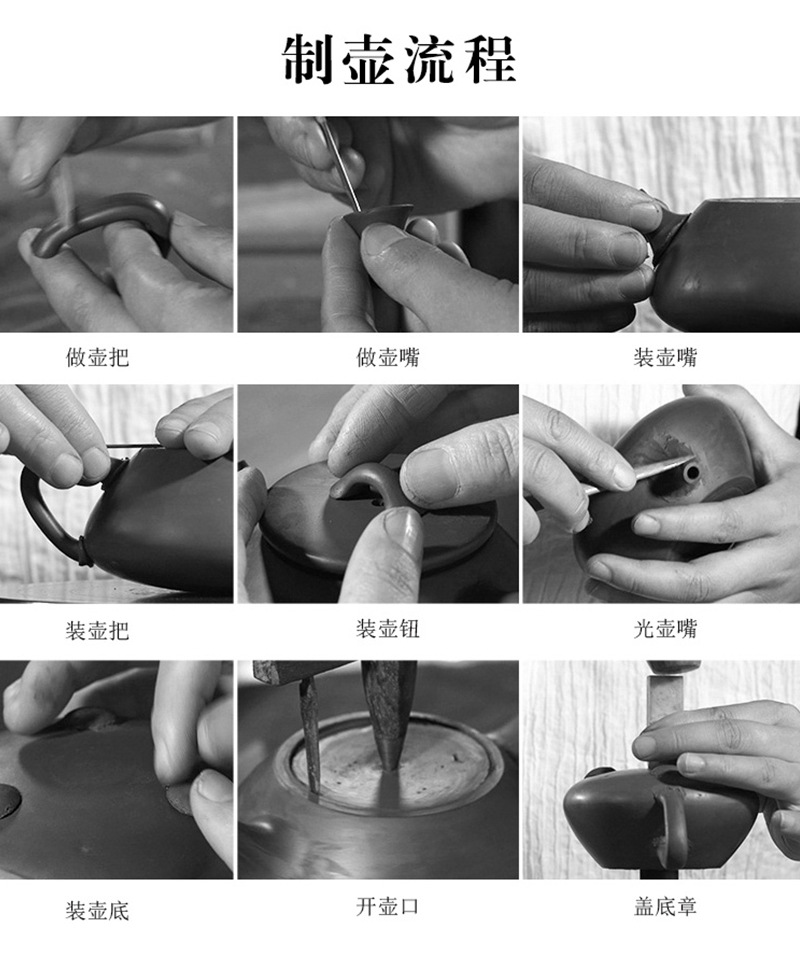 制壶流程

做壶把

做壶嘴

装壶嘴

装壶把

装壶钮

光壶嘴

装壶底

开壶口

盖底章