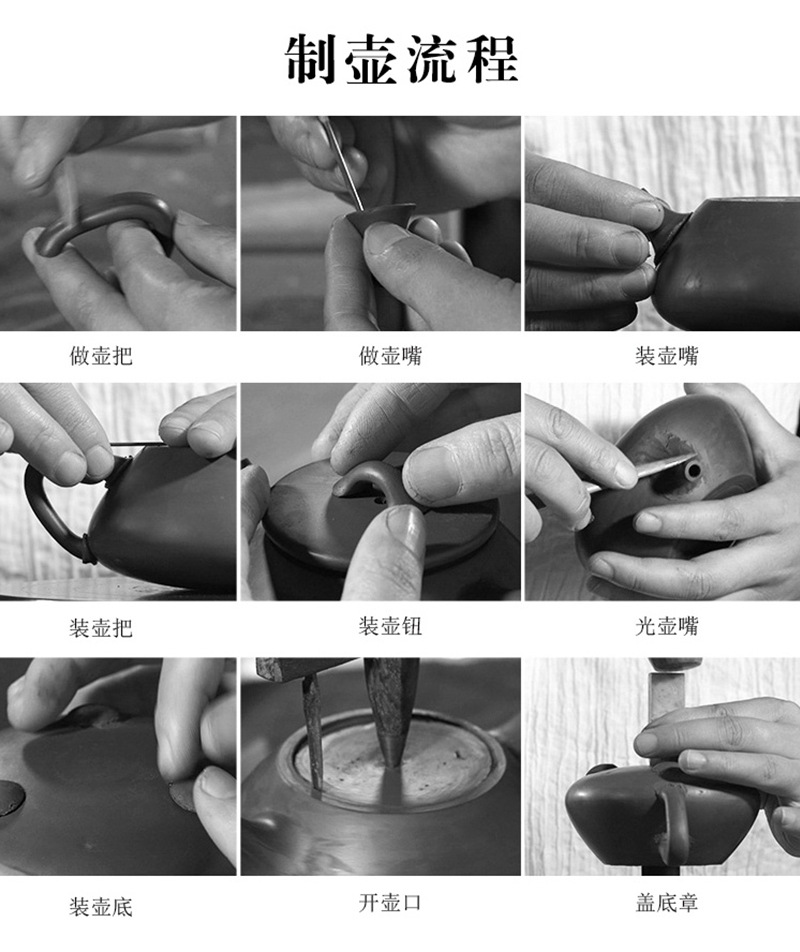 制壶流程

做壶把

做壶嘴

装壶嘴

装壶把

装壶钮

光壶嘴

装壶底

开壶口

盖底章