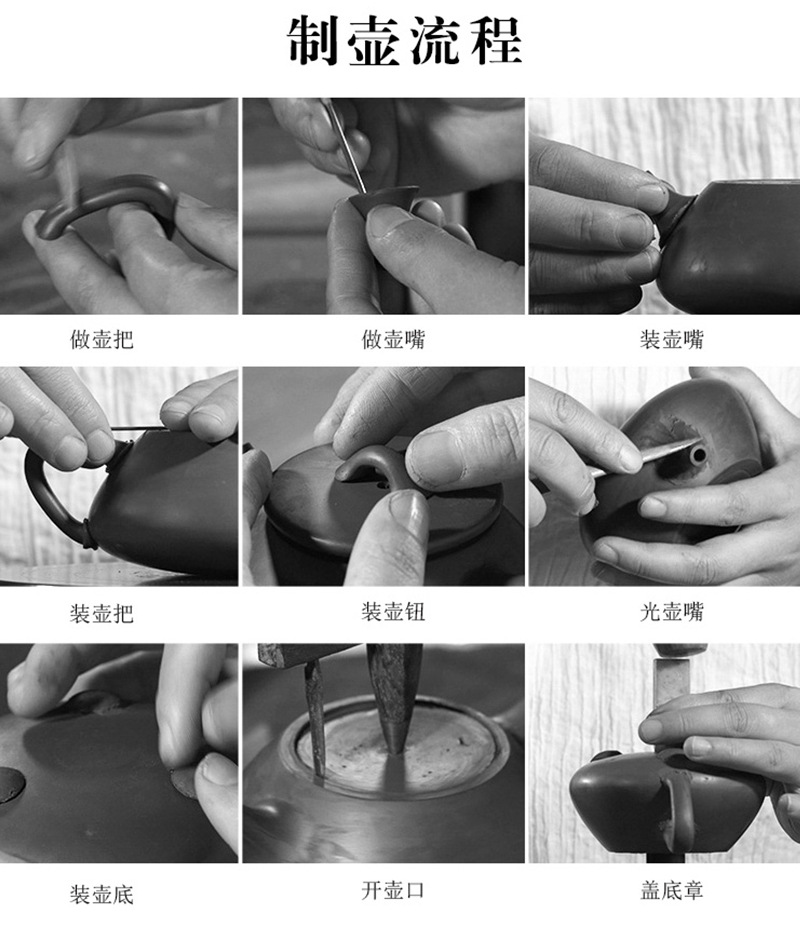 制壶流程

做壶把

做壶嘴

装壶嘴

装壶把

装壶钮

光壶嘴

装壶底

开壶口

盖底章