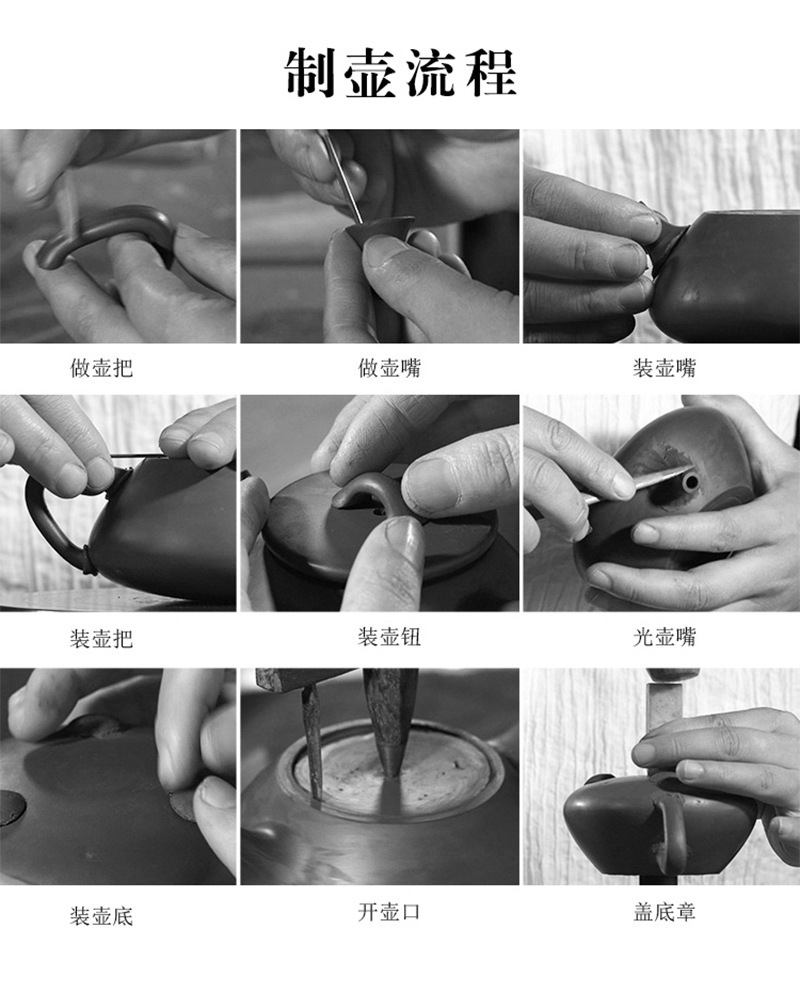 制壶流程

做壶把

做壶嘴

装壶嘴

装壶把

装壶钮

光壶嘴

装壶底

开壶口

盖底章