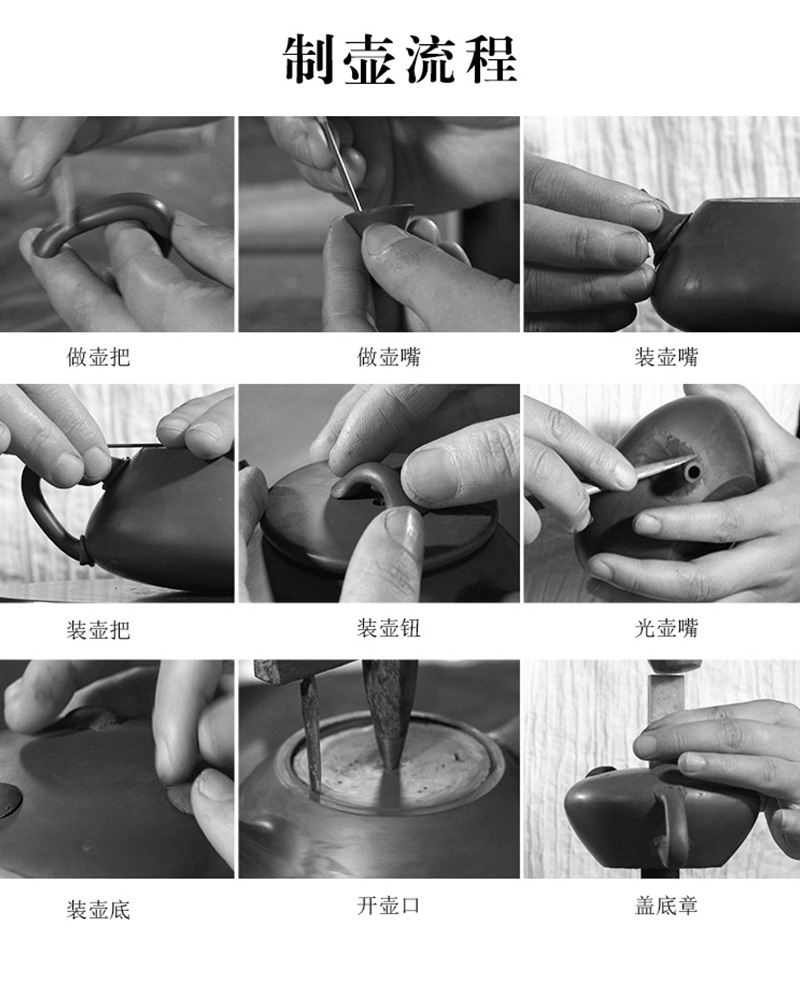 制壶流程

做壶把

做壶嘴

装壶嘴

装壶把

装壶钮

光壶嘴

装壶底

开壶口

盖底章