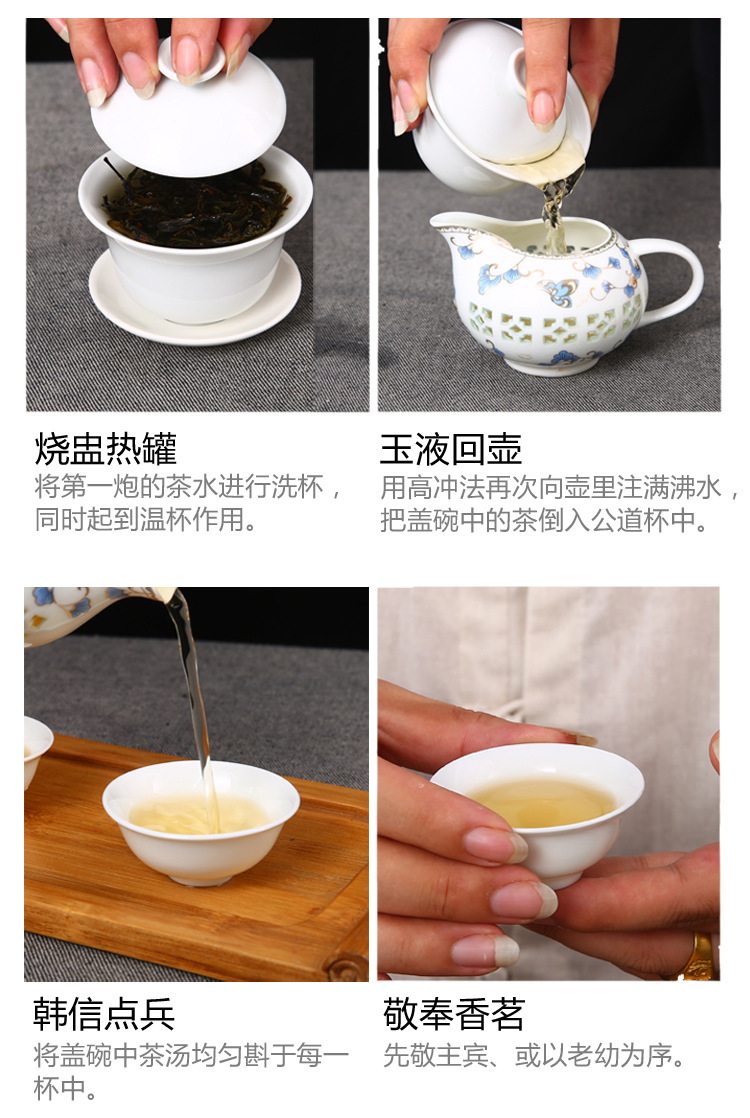 烧盅热罐
将第一炮的茶水进行洗杯，同时起到温杯作用。

玉液回壶
用高冲法再次向壶里注满沸水，把盖碗中的茶倒入公道杯中。

韩信点兵
将盖碗中茶汤均匀斟于每一杯中。

敬奉香茗
先敬主宾、或以老幼为序。