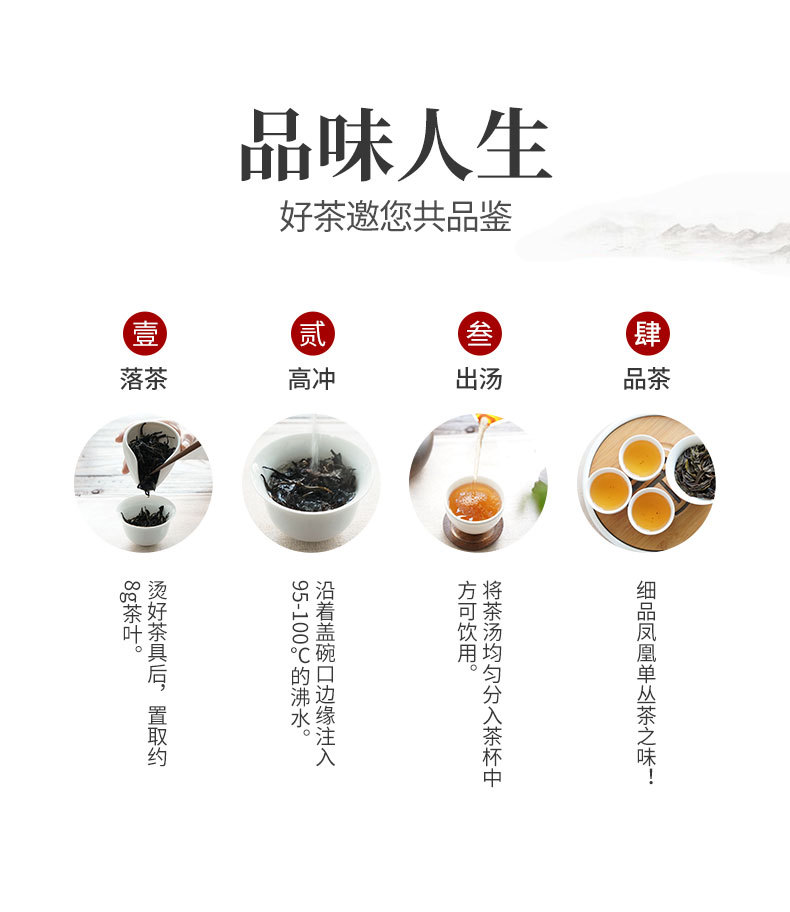 品味人生
好茶邀您共品鉴

壹
落茶
烫好茶具后，置取约8g茶叶。

贰
高冲
沿着盖碗口边缘注入95-100℃的沸水。

叁
出汤
将茶汤均匀分入茶杯中方可饮用。

肆
品茶
细品凤凰单丛茶之味！