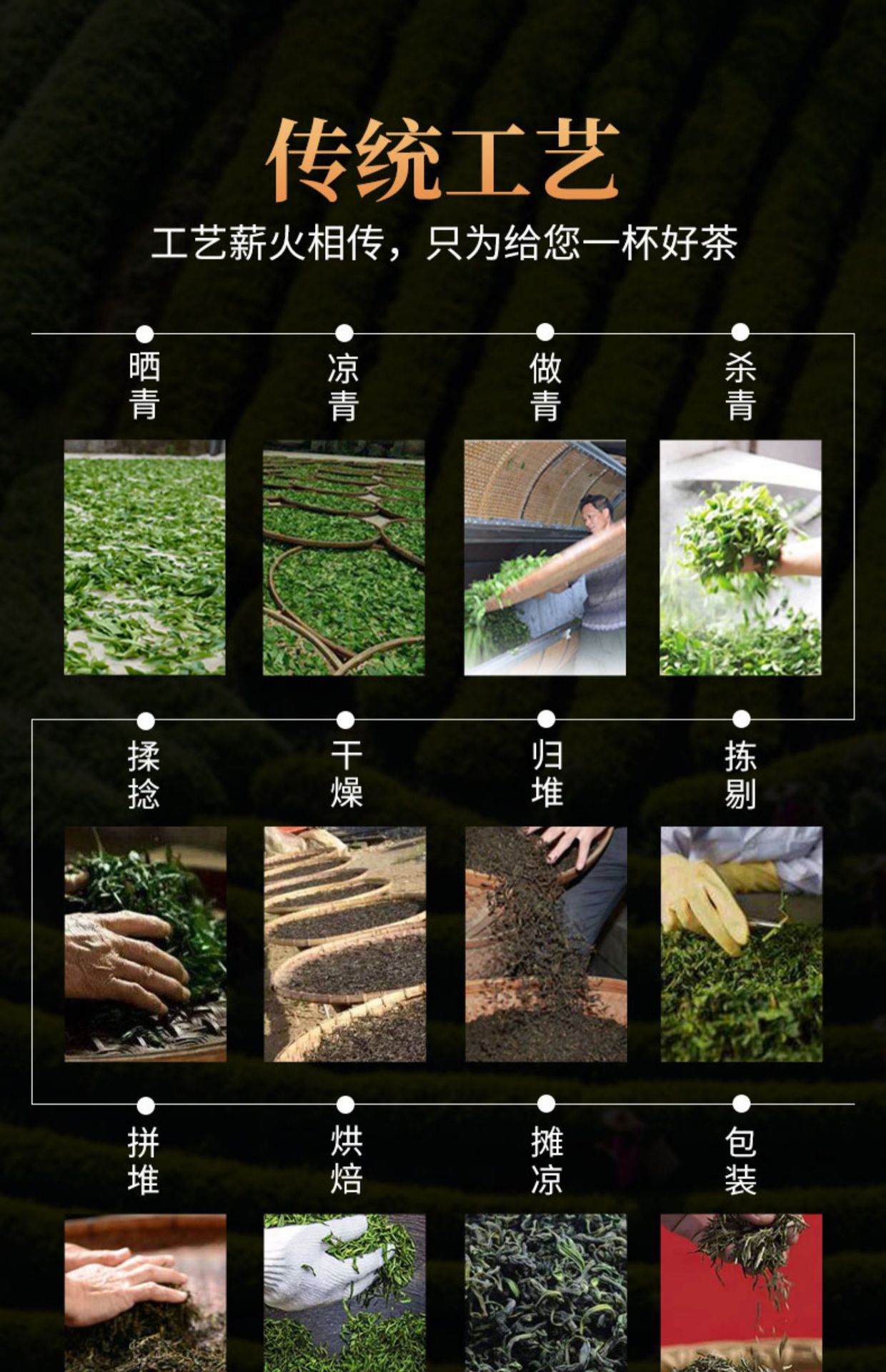 传统工艺

工艺薪火相传，只为给您一杯好茶

晒青

凉青

做青

杀青

揉捻

干燥

归堆

拣剔

拼堆

烘焙

摊凉

包装