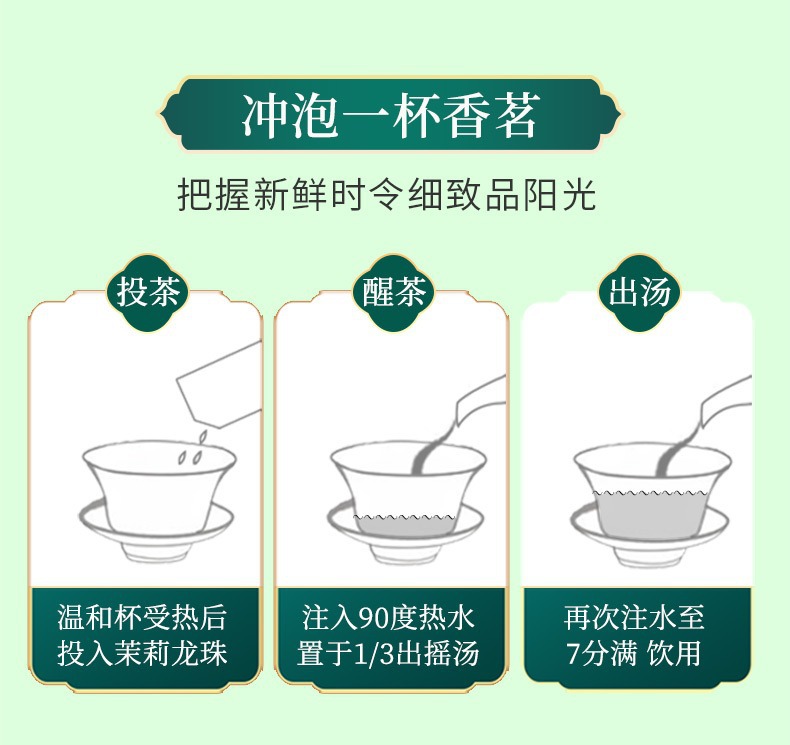 冲泡一杯香茗

把握新鲜时令细致品阳光

投茶

温和杯受热后
投入茉莉龙珠

醒茶

注入90度热水
置于1/3出摇汤

出汤

再次注水至
7分满 饮用